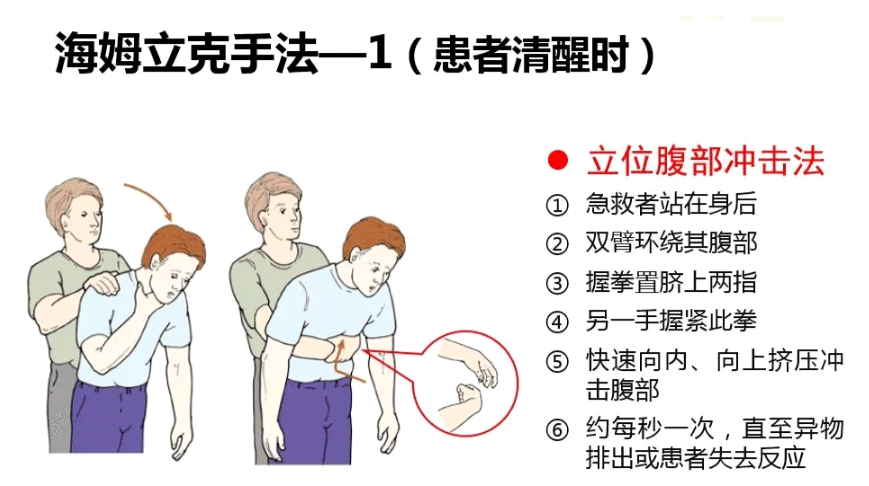 海姆立克手法—1（患者清醒时）

● 立位腹部冲击法

① 急救者站在身后

② 双臂环绕其腹部

③ 握拳置脐上两指

④ 另一手握紧此拳

⑤ 快速向内、向上挤压冲击腹部

⑥ 约每秒一次，直至异物排出或患者失去反应